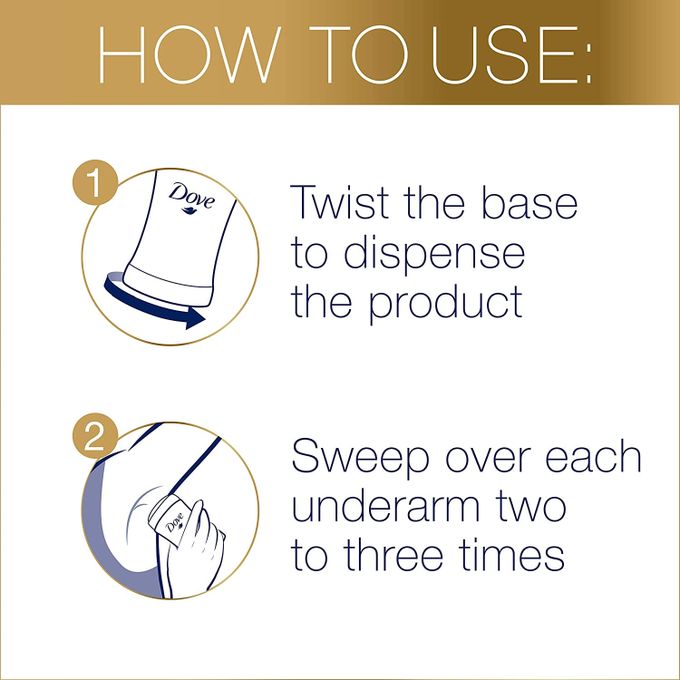 HOW TO USE:

1

Dove

Twist the base to dispense the product

2

Dove

Sweep over each underarm two to three times